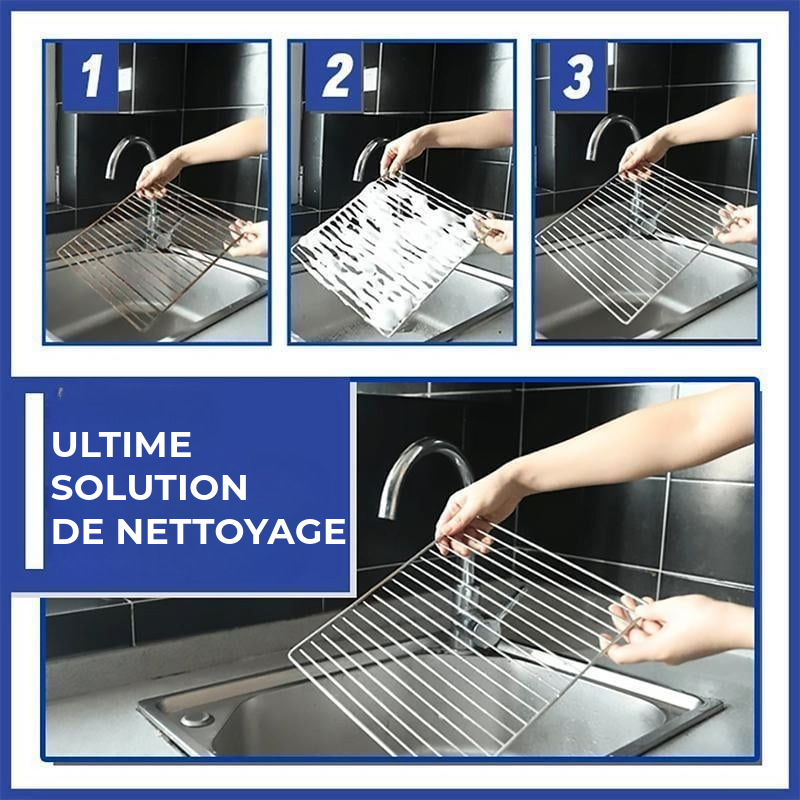 1

2

3

ULTIME SOLUTION DE NETTOYAGE