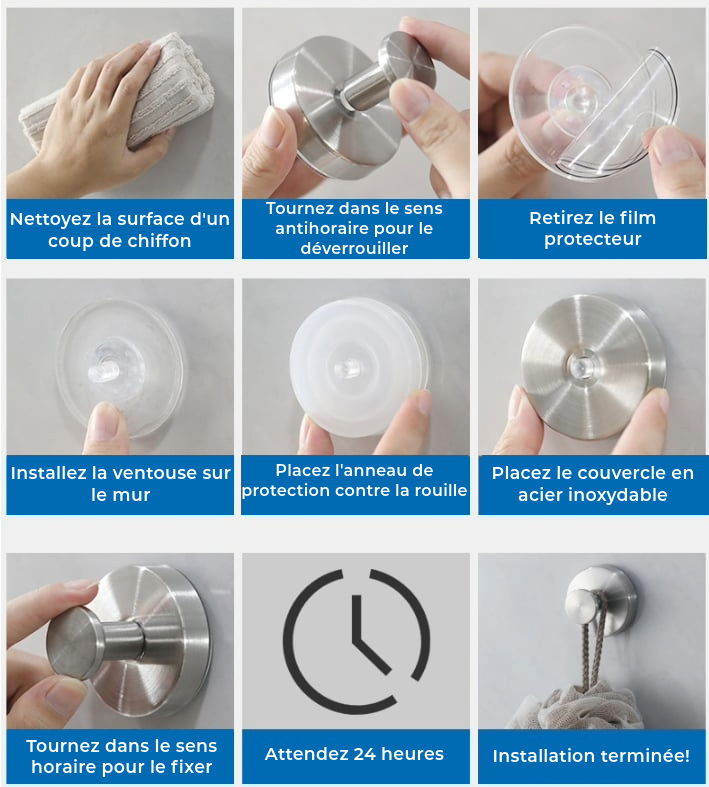 Nettoyez la surface d'un coup de chiffon

Tournez dans le sens antihoraire pour le déverrouiller

Retirez le film protecteur

Installez la ventouse sur le mur

Placez l'anneau de protection contre la rouille

Placez le couvercle en acier inoxydable

Tournez dans le sens horaire pour le fixer

Attendez 24 heures

Installation terminée!