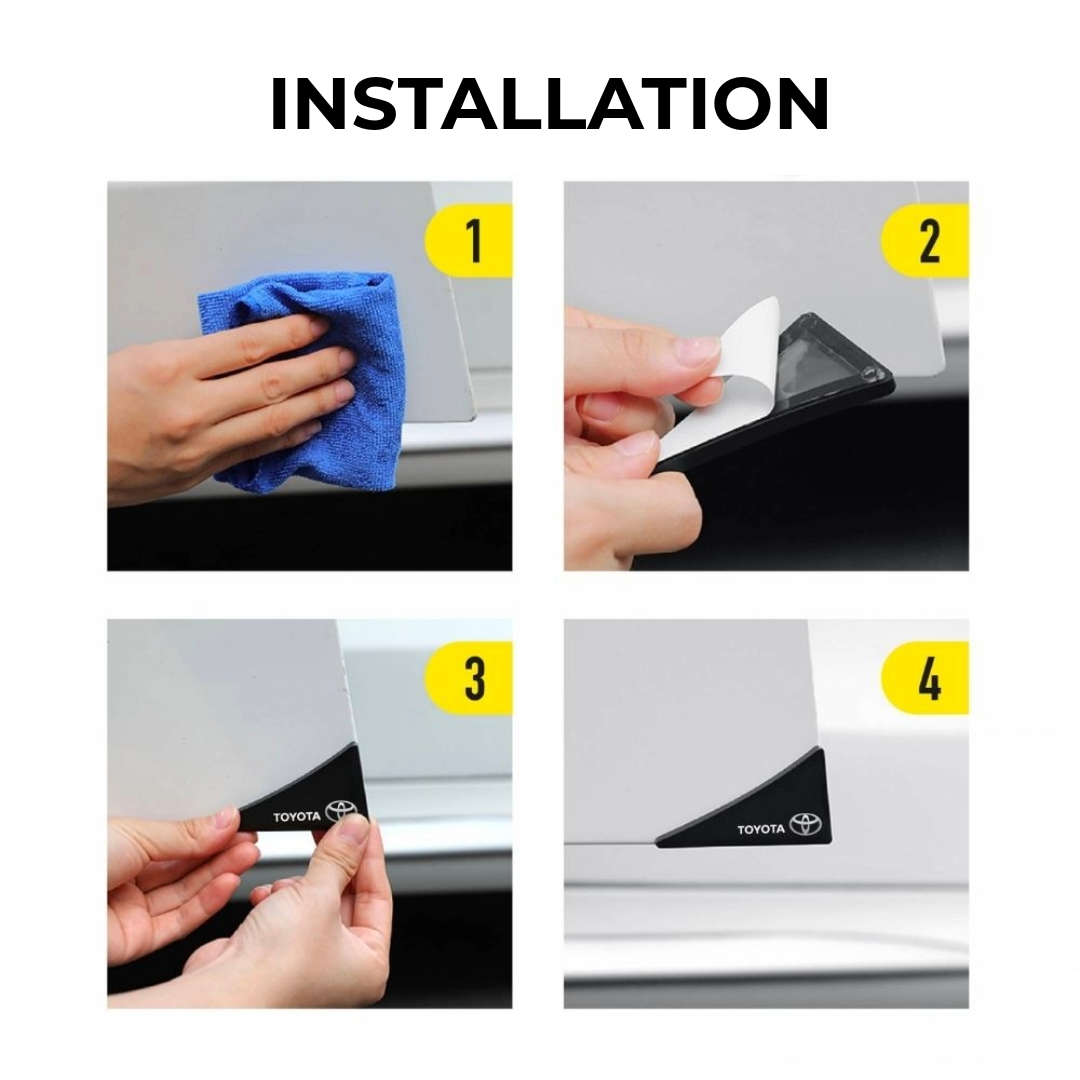 INSTALLATION

1

2

3

TOYOTA

4

TOYOTA