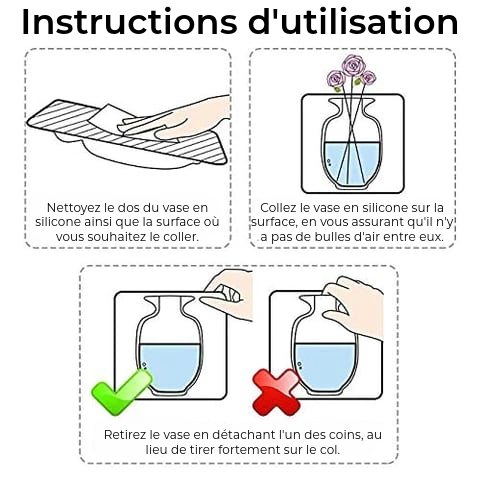 Instructions d'utilisation

Nettoyez le dos du vase en silicone ainsi que la surface où vous souhaitez le coller.

Collez le vase en silicone sur la surface, en vous assurant qu'il n'y a pas de bulles d'air entre eux.

Retirez le vase en détachant l'un des coins, au lieu de tirer fortement sur le col.