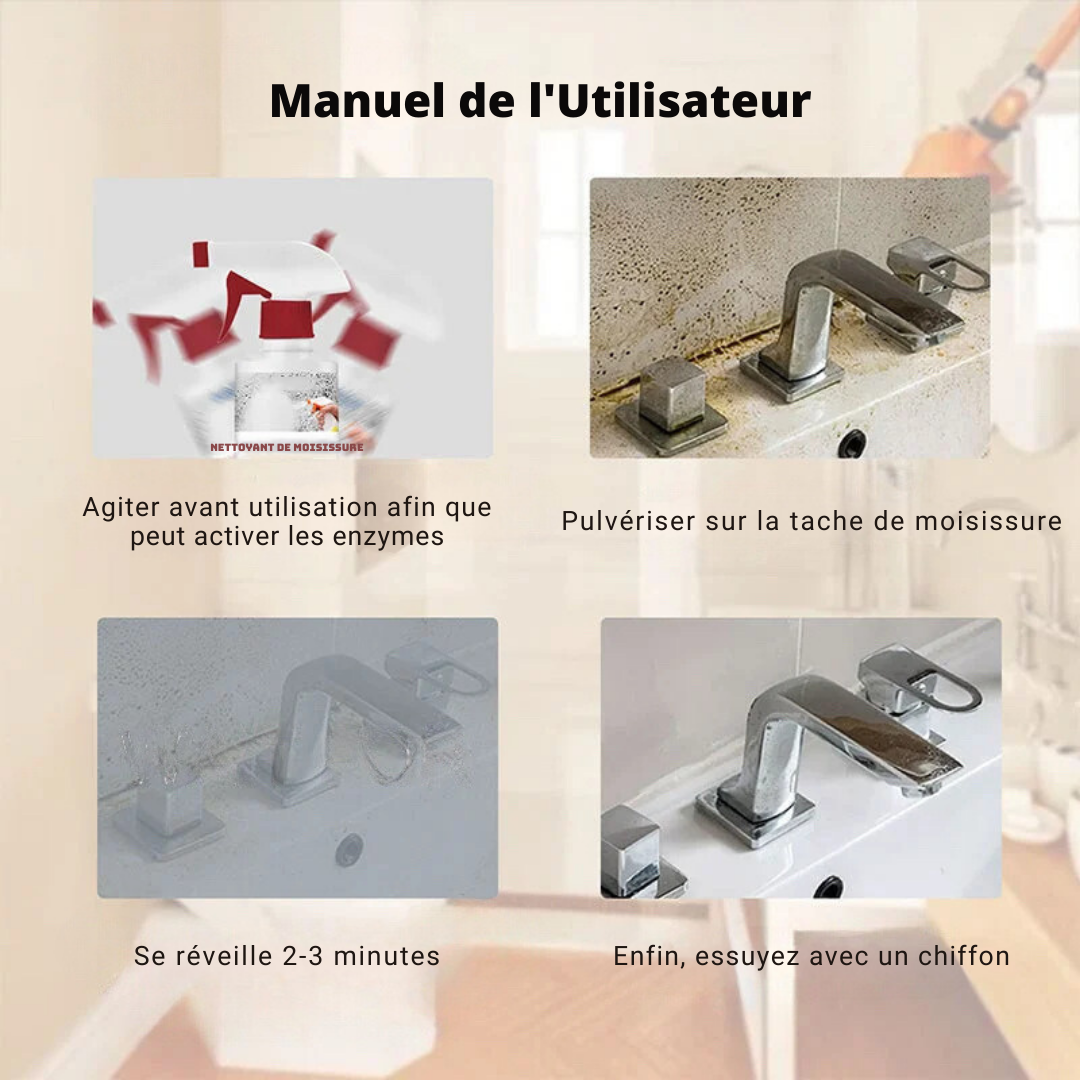 Manuel de l'Utilisateur

NETTOYANT DE MOISISSURE

Agiter avant utilisation afin que peut activer les enzymes

Pulvériser sur la tache de moisissure

Se réveille 2-3 minutes

Enfin, essuyez avec un chiffon