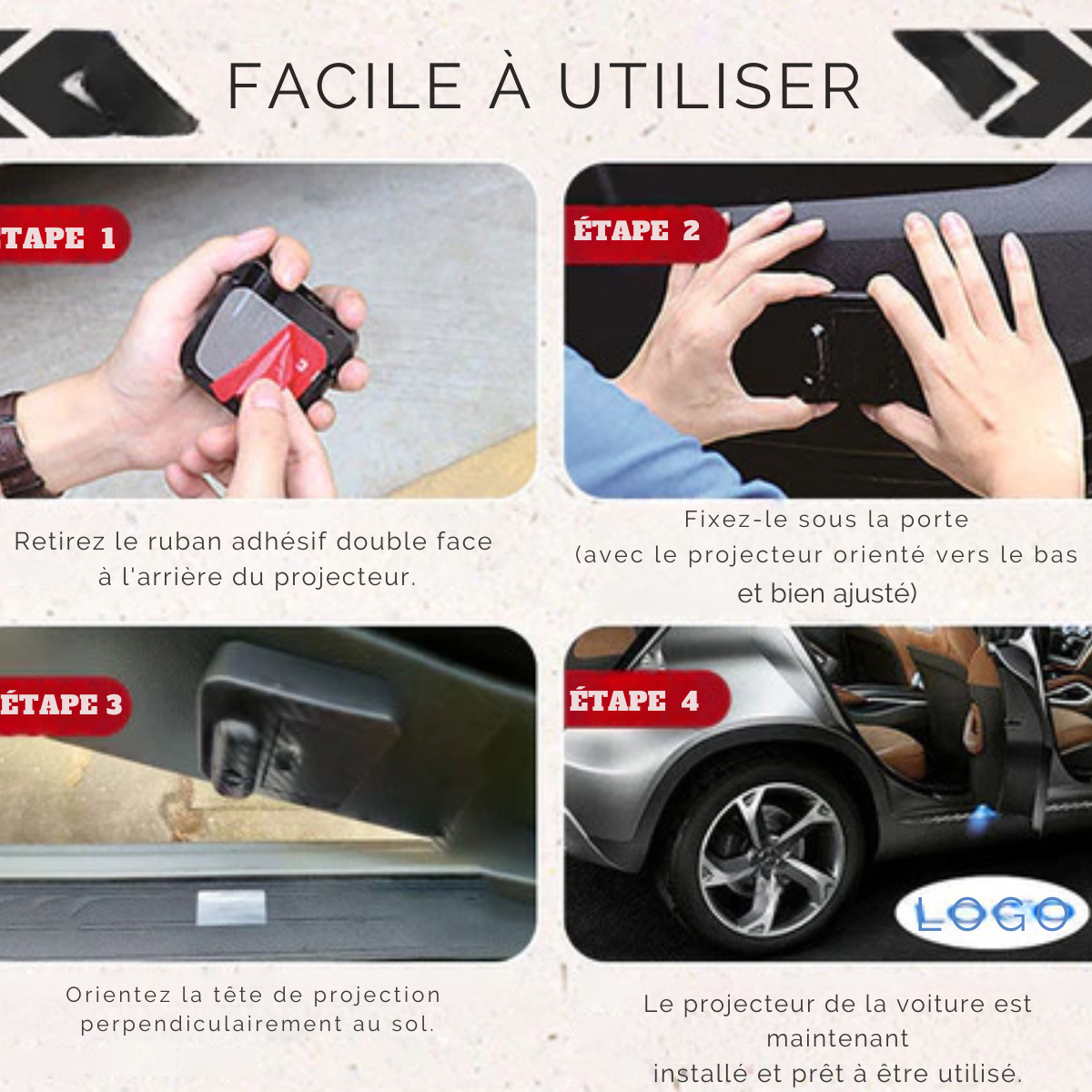 FACILE À UTILISER

TAPE 1

Retirez le ruban adhésif double face à l'arrière du projecteur.

ÉTAPE 2

Fixez-le sous la porte
(avec le projecteur orienté vers le bas et bien ajusté)

ÉTAPE 3

Orientez la tête de projection perpendiculairement au sol.

ÉTAPE 4

LOGO

Le projecteur de la voiture est maintenant
installé et prêt à être utilisé.